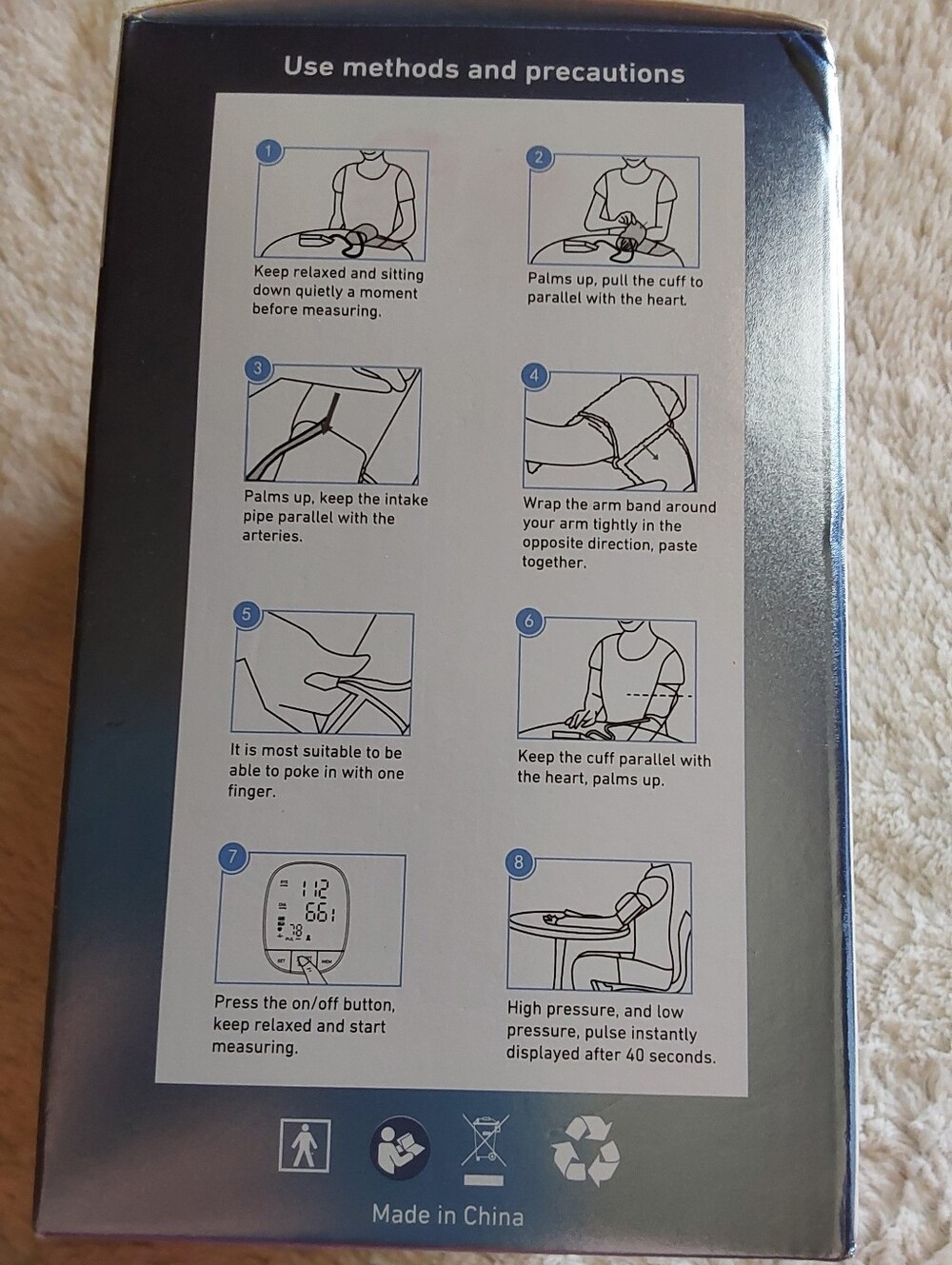 Use methods and precautions

1
Keep relaxed and sitting down quietly a moment before measuring.

2
Palms up, pull the cuff to parallel with the heart.

3
Palms up, keep the intake pipe parallel with the arteries.

4
Wrap the arm band around your arm tightly in the opposite direction, paste together.

5
It is most suitable to be able to poke in with one finger.

6
Keep the cuff parallel with the heart, palms up.

7
112
66
78
SET
MEM
Press the on/off button, keep relaxed and start measuring.

8
High pressure, and low pressure, pulse instantly displayed after 40 seconds.

Made in China